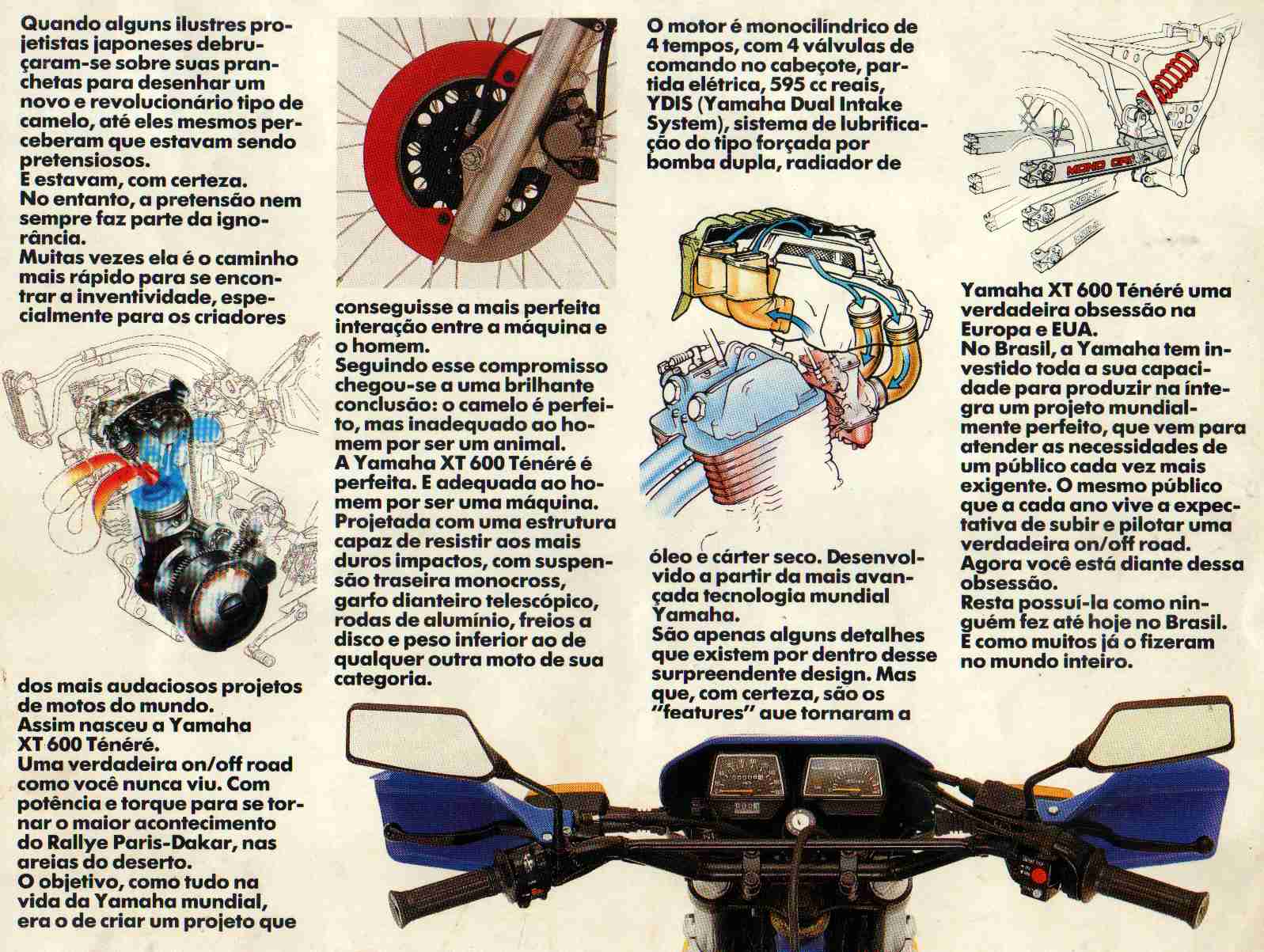 Quando alguns ilustres projetistas japoneses debruçaram-se sobre suas pranchetas para desenhar um novo e revolucionário tipo de camelo, até eles mesmos perceberam que estavam sendo pretensiosos.
E estavam, com certeza.
No entanto, a pretensão nem sempre faz parte da ignorância.
Muitas vezes ela é o caminho mais rápido para se encontrar a inventividade, especialmente para os criadores

dos mais audaciosos projetos de motos do mundo.
Assim nasceu a Yamaha XT 600 Ténéré.
Uma verdadeira on/off road como você nunca viu. Com potência e torque para se tornar o maior acontecimento do Rallye Paris-Dakar, nas areias do deserto.
O objetivo, como tudo na vida da Yamaha mundial, era o de criar um projeto que

conseguisse a mais perfeita interação entre a máquina e o homem.
Seguindo esse compromisso chegou-se a uma brilhante conclusão: o camelo é perfeito, mas inadequado ao homem por ser um animal.
A Yamaha XT 600 Ténéré é perfeita. E adequada ao homem por ser uma máquina.
Projetada com uma estrutura capaz de resistir aos mais duros impactos, com suspensão traseira monocross, garfo dianteiro telescópico, rodas de alumínio, freios a disco e peso inferior ao de qualquer outra moto de sua categoria.

O motor é monocilíndrico de 4 tempos, com 4 válvulas de comando no cabeçote, partida elétrica, 595 cc reais, YDIS (Yamaha Dual Intake System), sistema de lubrificação do tipo forçada por bomba dupla, radiador de

óleo e cárter seco. Desenvolvido a partir da mais avançada tecnologia mundial Yamaha.
São apenas alguns detalhes que existem por dentro desse surpreendente design. Mas que, com certeza, são os "features" que tornaram a

MONO CROSS

Yamaha XT 600 Ténéré uma verdadeira obsessão na Europa e EUA.
No Brasil, a Yamaha tem investido toda a sua capacidade para produzir na íntegra um projeto mundialmente perfeito, que vem para atender as necessidades de um público cada vez mais exigente. O mesmo público que a cada ano vive a expectativa de subir e pilotar uma verdadeira on/off road.
Agora você está diante dessa obsessão.
Resta possuí-la como ninguém fez até hoje no Brasil.
E como muitos já o fizeram no mundo inteiro.